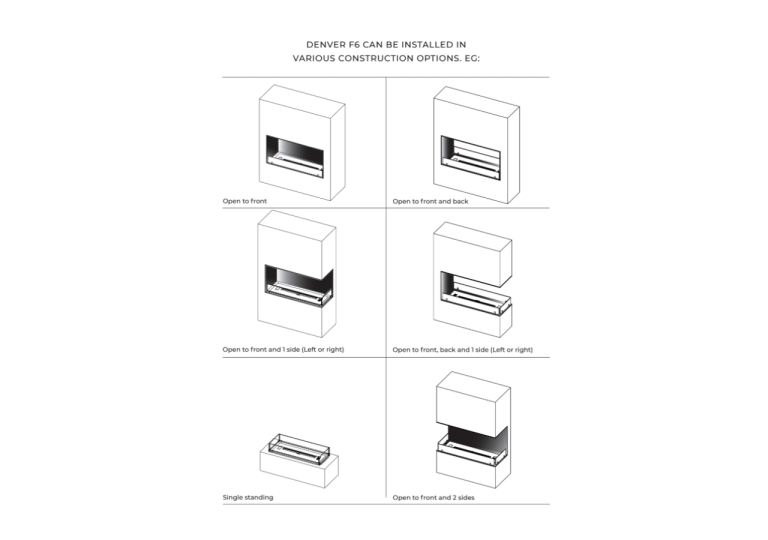 DENVER F6 CAN BE INSTALLED IN
VARIOUS CONSTRUCTION OPTIONS. EG:

Open to front

Open to front and back

Open to front and 1 side (Left or right)

Open to front, back and 1 side (Left or right)

Single standing

Open to front and 2 sides